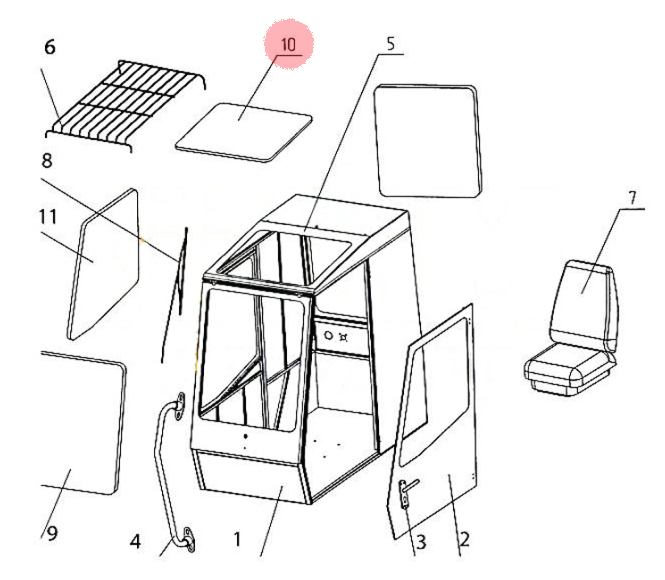 6
10
5
8
11
7
9
4
1
3
2