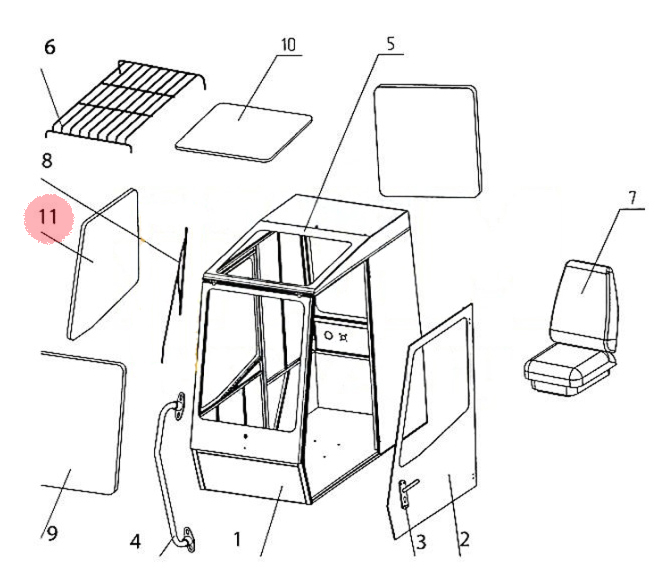 6
10
5
8
11
7
9
4
1
3
2